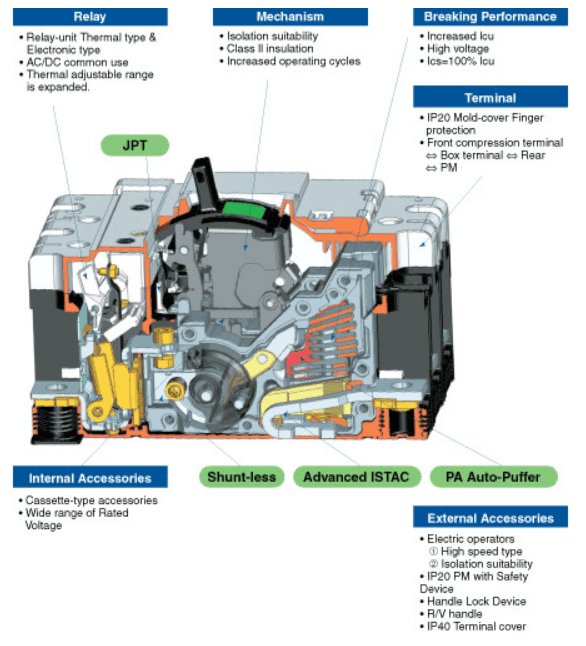 Relay
• Relay-unit Thermal type & Electronic type
• AC/DC common use
• Thermal adjustable range is expanded.

Mechanism
• Isolation suitability
• Class II insulation
• Increased operating cycles

Breaking Performance
• Increased Icu
• High voltage
• Ics=100% Icu

Terminal
• IP20 Mold-cover Finger protection
• Front compression terminal ⇔ Box terminal ⇔ Rear ⇔ PM

JPT

Internal Accessories
• Cassette-type accessories
• Wide range of Rated Voltage

Shunt-less

Advanced ISTAC

PA Auto-Puffer

External Accessories
• Electric operators
① High speed type
② Isolation suitability
• IP20 PM with Safety Device
• Handle Lock Device
• R/V handle
• IP40 Terminal cover